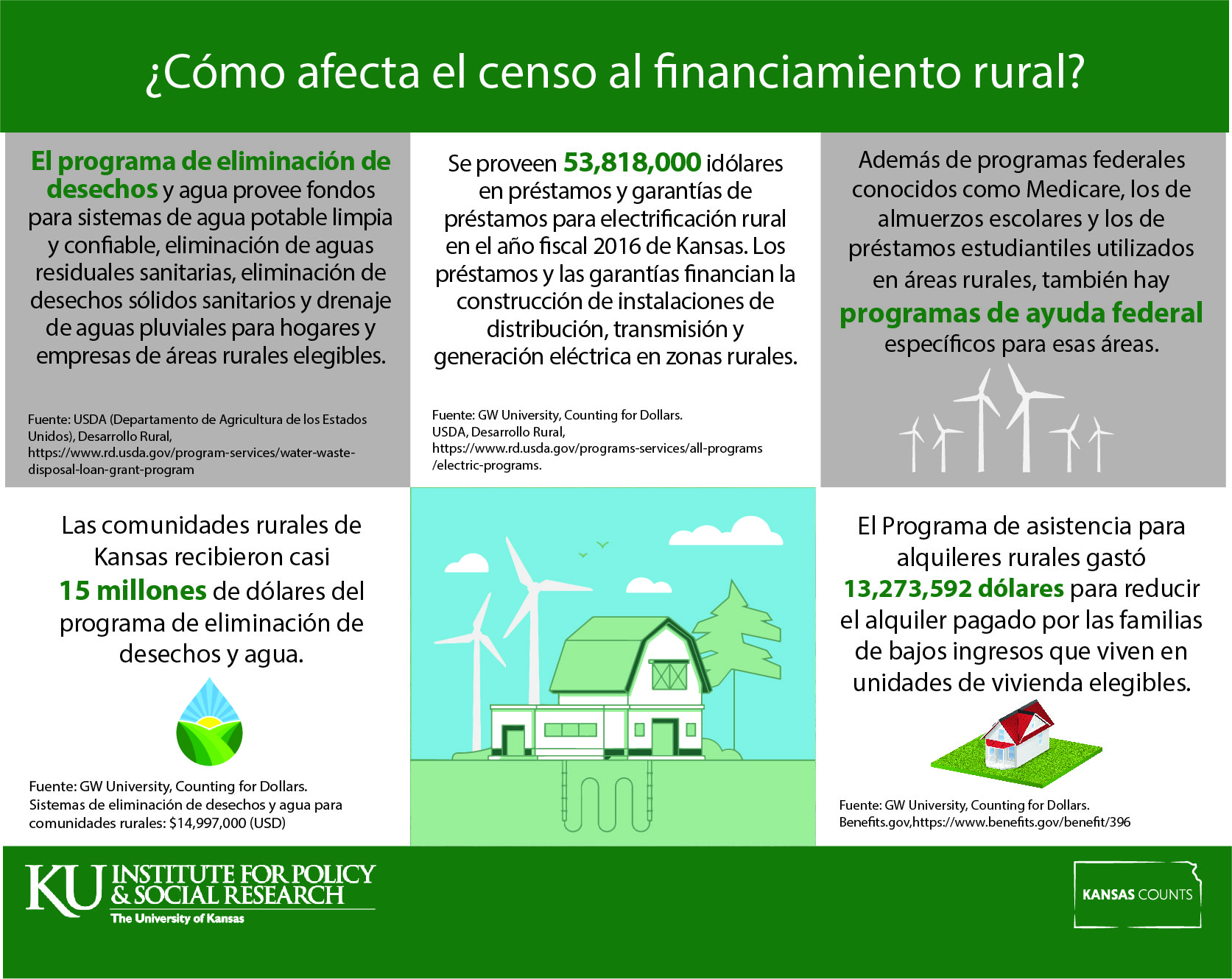 ¿Cómo afecta el censo al financiamiento rural?

El programa de eliminación de desechos y agua provee fondos para sistemas de agua potable limpia y confiable, eliminación de aguas residuales sanitarias, eliminación de desechos sólidos sanitarios y drenaje de aguas pluviales para hogares y empresas de áreas rurales elegibles.

Fuente: USDA (Departamento de Agricultura de los Estados Unidos), Desarrollo Rural, https://www.rd.usda.gov/program-services/water-waste-disposal-loan-grant-program

Se proveen 53,818,000 idólares en préstamos y garantías de préstamos para electrificación rural en el año fiscal 2016 de Kansas. Los préstamos y las garantías financian la construcción de instalaciones de distribución, transmisión y generación eléctrica en zonas rurales.

Fuente: GW University, Counting for Dollars. USDA, Desarrollo Rural, https://www.rd.usda.gov/programs-services/all-programs /electric-programs.

Además de programas federales conocidos como Medicare, los de almuerzos escolares y los de préstamos estudiantiles utilizados en áreas rurales, también hay programas de ayuda federal específicos para esas áreas.

Las comunidades rurales de Kansas recibieron casi 15 millones de dólares del programa de eliminación de desechos y agua.

Fuente: GW University, Counting for Dollars. Sistemas de eliminación de desechos y agua para comunidades rurales: $14,997,000 (USD)

El Programa de asistencia para alquileres rurales gastó 13,273,592 dólares para reducir el alquiler pagado por las familias de bajos ingresos que viven en unidades de vivienda elegibles.

Fuente: GW University, Counting for Dollars. Benefits.gov,https://www.benefits.gov/benefit/396

KU INSTITUTE FOR POLICY & SOCIAL RESEARCH
The University of Kansas

KANSAS COUNTS